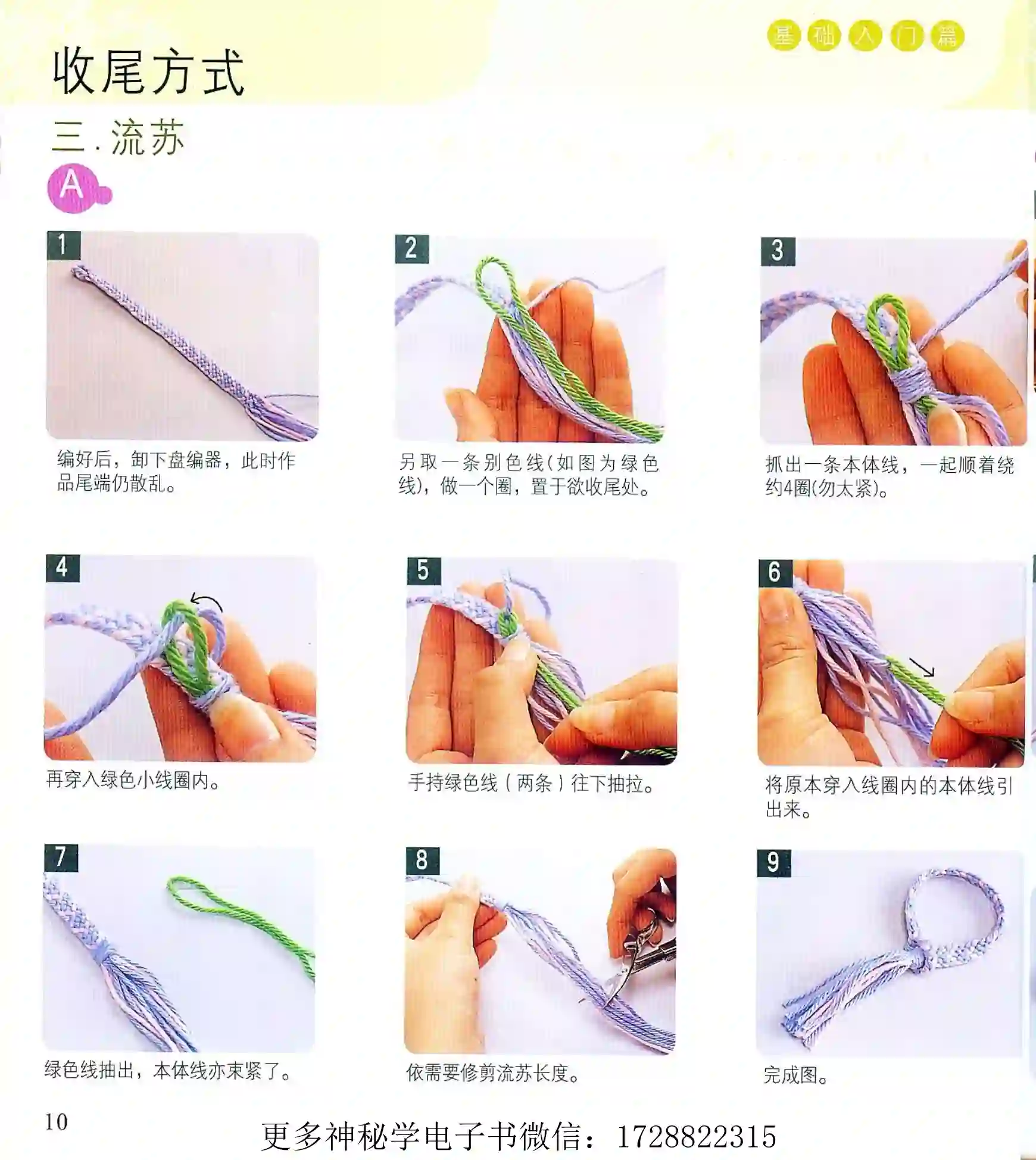 基础入门篇

收尾方式

三.流苏

A

1

编好后，卸下盘编器，此时作品尾端仍散乱。

2

另取一条别色线(如图为绿色线)，做一个圈，置于欲收尾处。

3

抓出一条本体线，一起顺着绕约4圈(勿太紧)。

4

再穿入绿色小线圈内。

5

手持绿色线(两条)往下抽拉。

6

将原本穿入线圈内的本体线引出来。

7

绿色线抽出，本体线亦束紧了。

8

依需要修剪流苏长度。

9

完成图。

10

更多神秘学电子书微信：1728822315